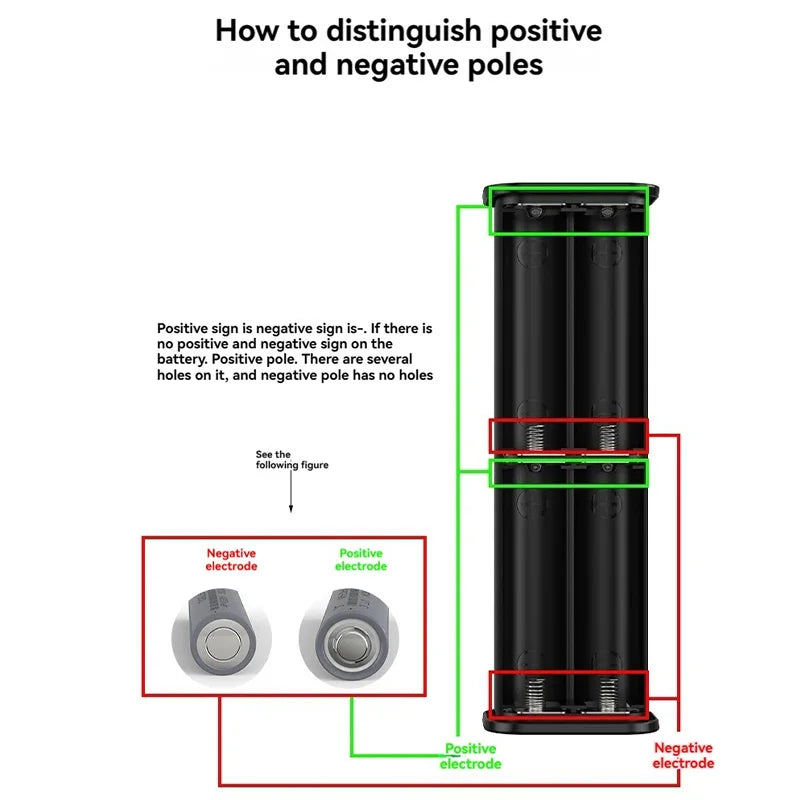 How to distinguish positive and negative poles

Positive sign is negative sign is-. If there is no positive and negative sign on the battery. Positive pole. There are several holes on it, and negative pole has no holes

See the following figure

Negative electrode

Positive electrode

Positive electrode

Negative electrode